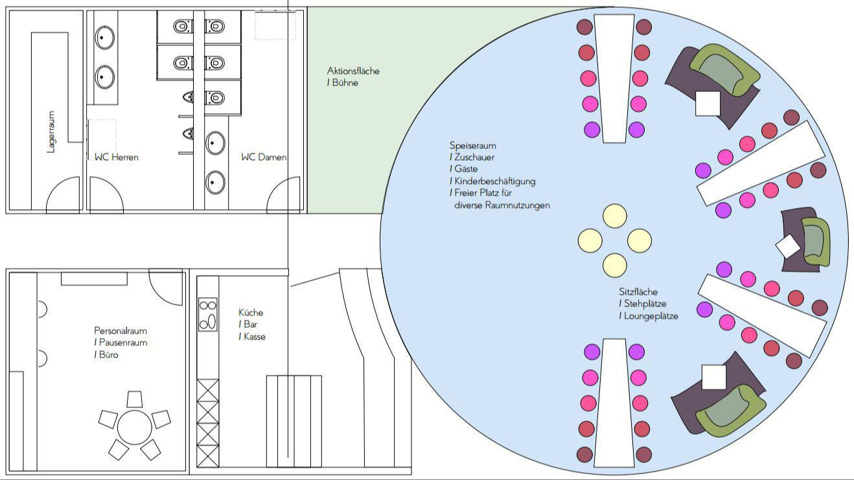 Lagerraum

WC Herren

WC Damen

Aktionsfläche
/ Bühne

Speiseraum
/ Zuschauer
/ Gäste
/ Kinderbeschäftigung
/ Freier Platz für diverse Raumnutzungen

Sitzfläche
/ Stehplätze
/ Loungeplätze

Personalraum
/ Pausenraum
/ Büro

Küche
/ Bar
/ Kasse