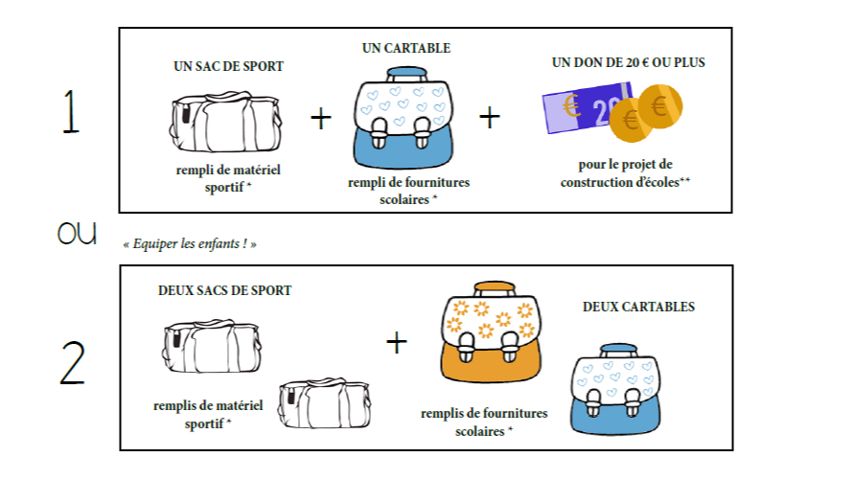 1

UN SAC DE SPORT

rempli de matériel sportif *

+

UN CARTABLE

rempli de fournitures scolaires *

+

UN DON DE 20 € OU PLUS

€ 20 € €

pour le projet de construction d'écoles**

OU

« Equiper les enfants ! »

2

DEUX SACS DE SPORT

remplis de matériel sportif *

+

remplis de fournitures scolaires *

DEUX CARTABLES