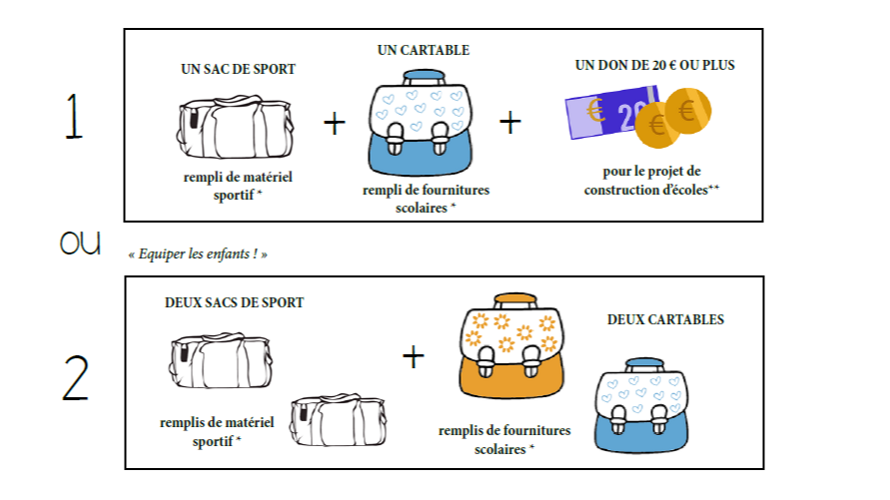 1

UN SAC DE SPORT

rempli de matériel sportif *

+

UN CARTABLE

rempli de fournitures scolaires *

+

UN DON DE 20 € OU PLUS

€ 20 € €

pour le projet de construction d'écoles**

OU

« Equiper les enfants ! »

2

DEUX SACS DE SPORT

remplis de matériel sportif *

+

remplis de fournitures scolaires *

DEUX CARTABLES